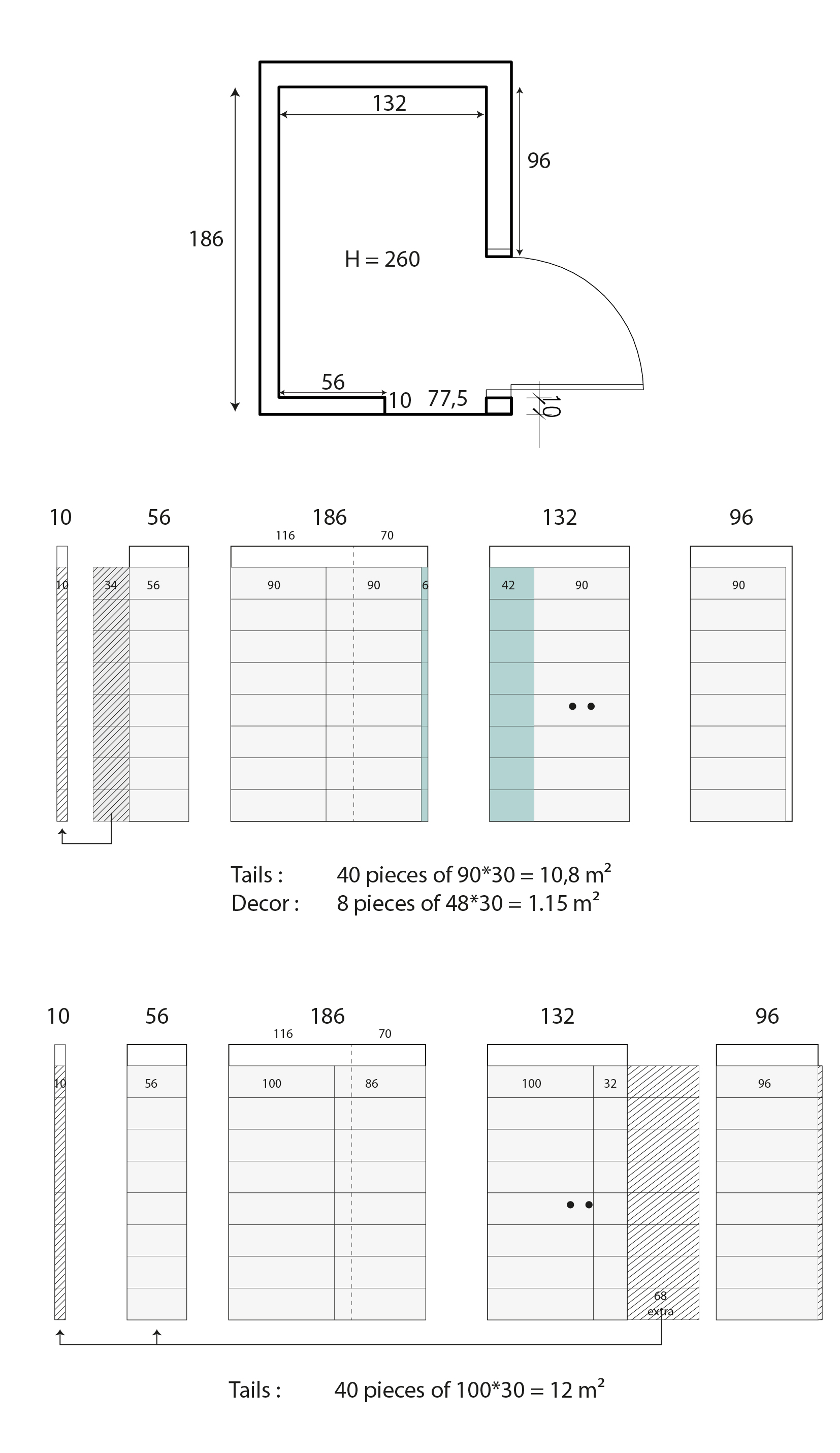 132

96

186

H = 260

56

10 77,5

10

10 56 186 132 96

116 70

10 34 56 90 90 6 42 90 90

Tails : 40 pieces of 90*30 = 10,8 m²
Decor : 8 pieces of 48*30 = 1.15 m²

10 56 186 132 96

116 70

10 56 100 86 100 32 96

68
extra

Tails : 40 pieces of 100*30 = 12 m²